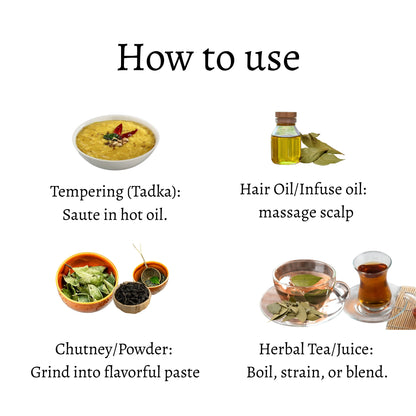 How to use

Tempering (Tadka): Saute in hot oil.

Hair Oil/Infuse oil: massage scalp

Chutney/Powder: Grind into flavorful paste

Herbal Tea/Juice: Boil, strain, or blend.