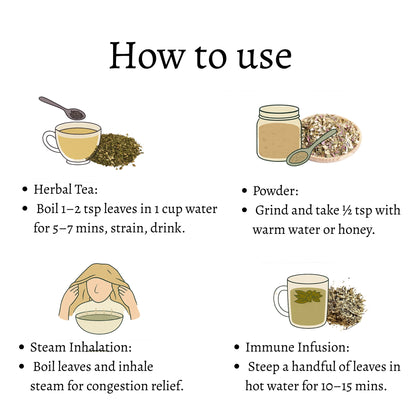 How to use

• Herbal Tea:
• Boil 1–2 tsp leaves in 1 cup water for 5–7 mins, strain, drink.

• Powder:
• Grind and take ½ tsp with warm water or honey.

• Steam Inhalation:
• Boil leaves and inhale steam for congestion relief.

• Immune Infusion:
• Steep a handful of leaves in hot water for 10–15 mins.