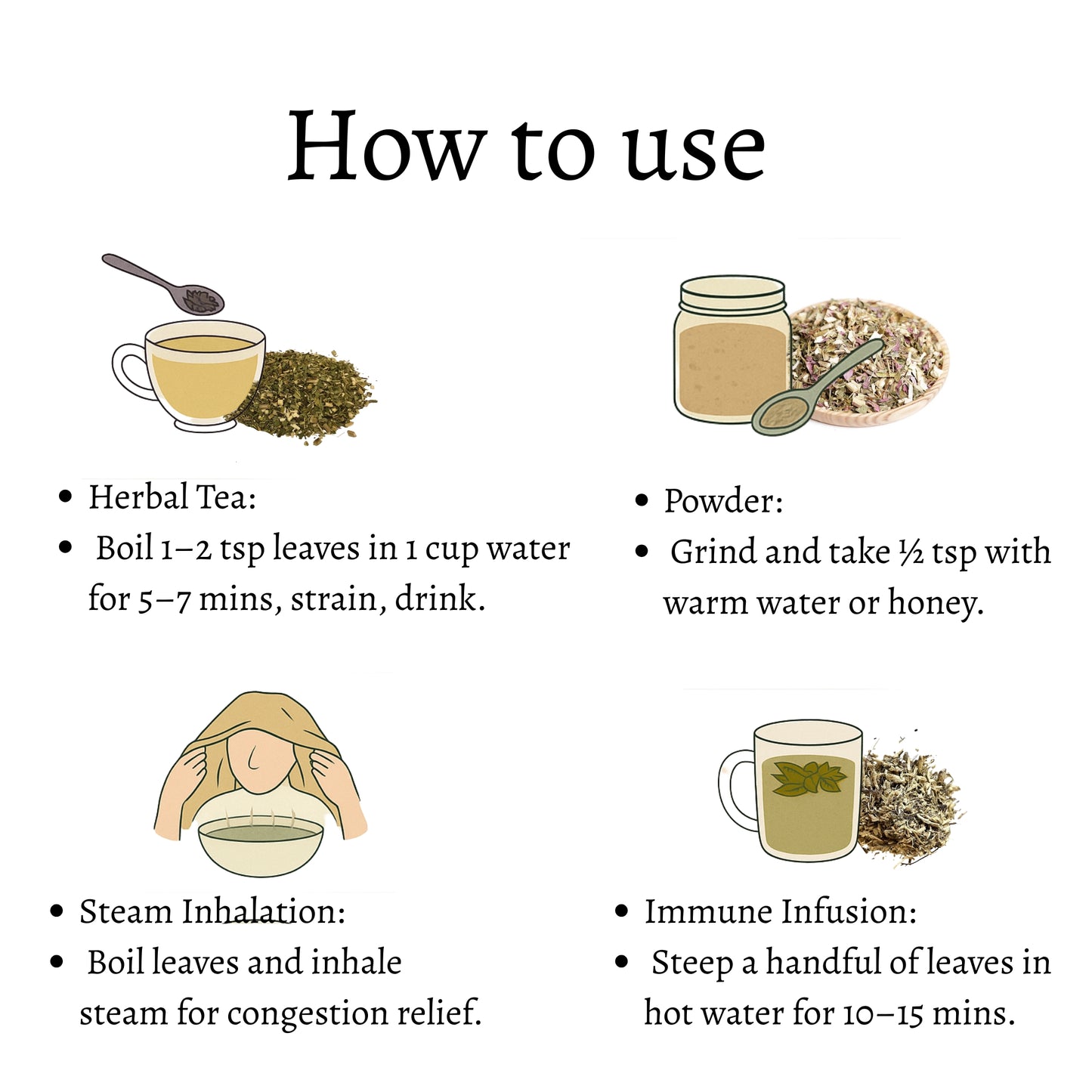 How to use

- Herbal Tea:
- Boil 1–2 tsp leaves in 1 cup water for 5–7 mins, strain, drink.

- Powder:
- Grind and take ½ tsp with warm water or honey.

- Steam Inhalation:
- Boil leaves and inhale steam for congestion relief.

- Immune Infusion:
- Steep a handful of leaves in hot water for 10–15 mins.