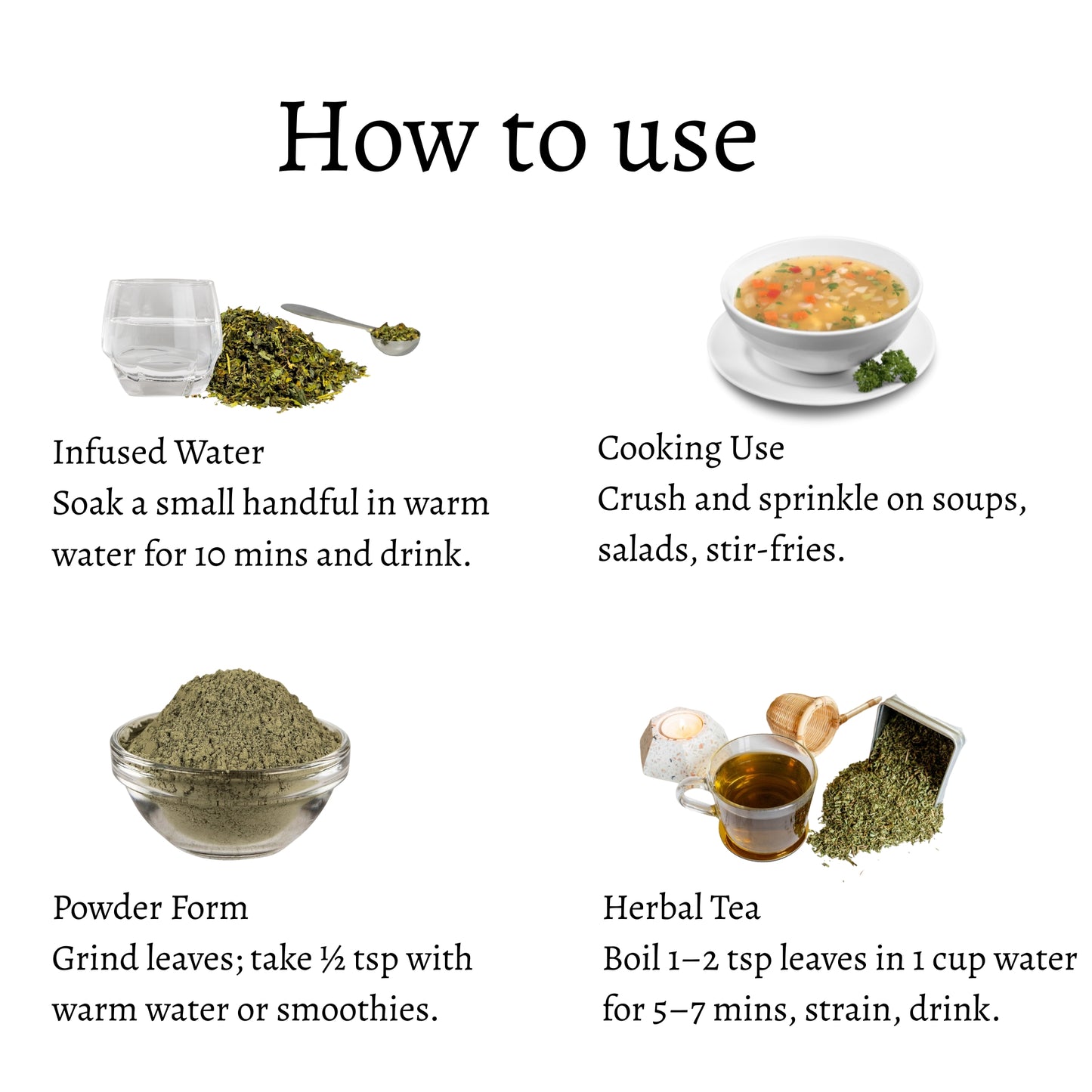 How to use

Infused Water
Soak a small handful in warm water for 10 mins and drink.

Cooking Use
Crush and sprinkle on soups, salads, stir-fries.

Powder Form
Grind leaves; take ½ tsp with warm water or smoothies.

Herbal Tea
Boil 1–2 tsp leaves in 1 cup water for 5–7 mins, strain, drink.