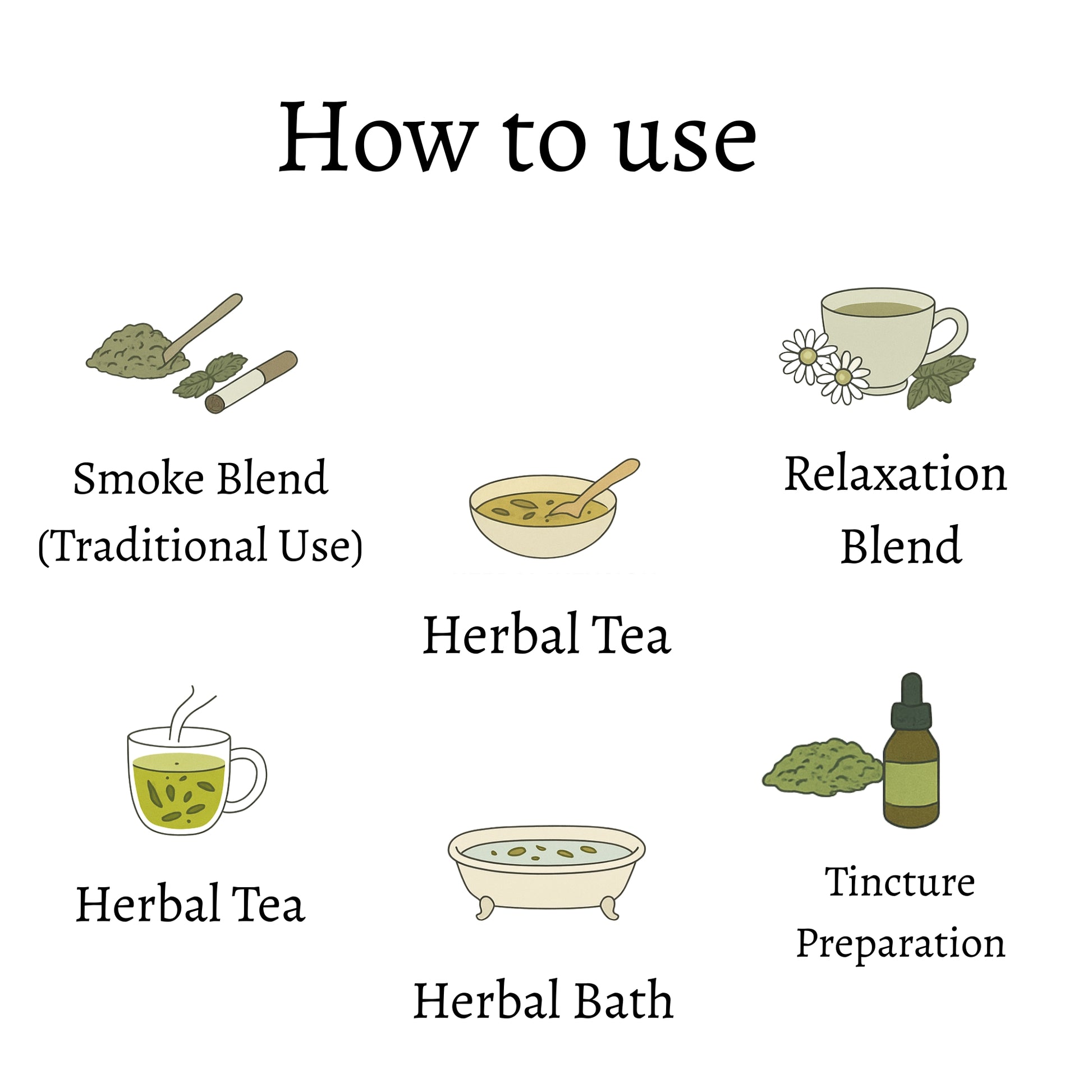 How to use

Smoke Blend
(Traditional Use)

Herbal Tea

Relaxation
Blend

Herbal Tea

Herbal Bath

Tincture
Preparation