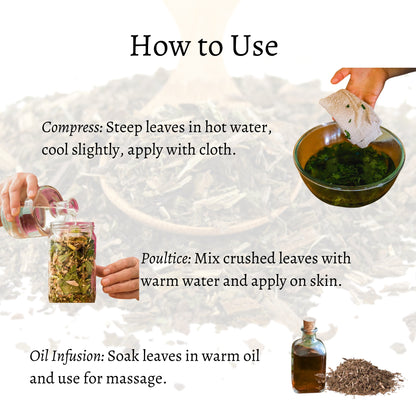 How to Use

Compress: Steep leaves in hot water, cool slightly, apply with cloth.

Poultice: Mix crushed leaves with warm water and apply on skin.

Oil Infusion: Soak leaves in warm oil and use for massage.