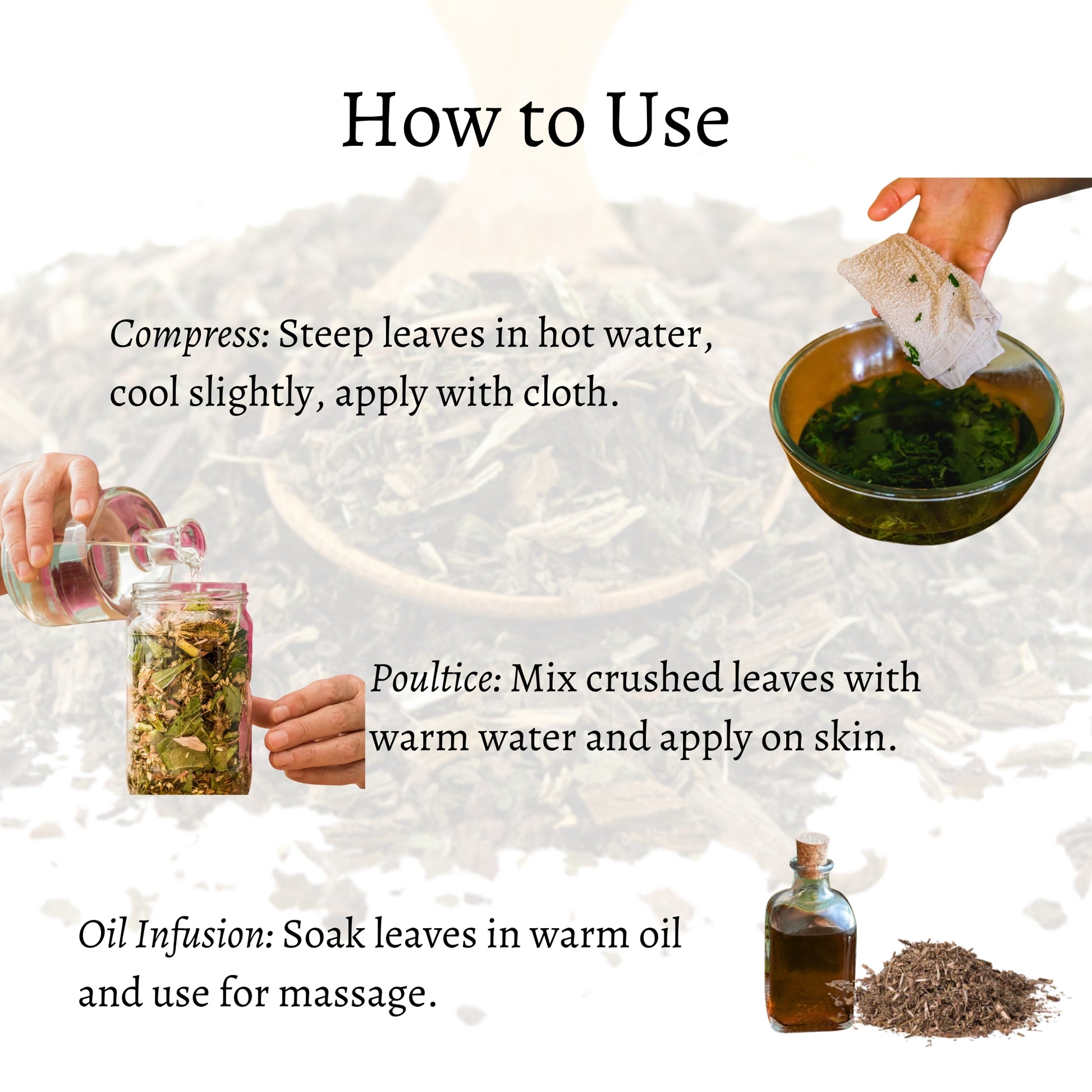 How to Use

Compress: Steep leaves in hot water, cool slightly, apply with cloth.

Poultice: Mix crushed leaves with warm water and apply on skin.

Oil Infusion: Soak leaves in warm oil and use for massage.