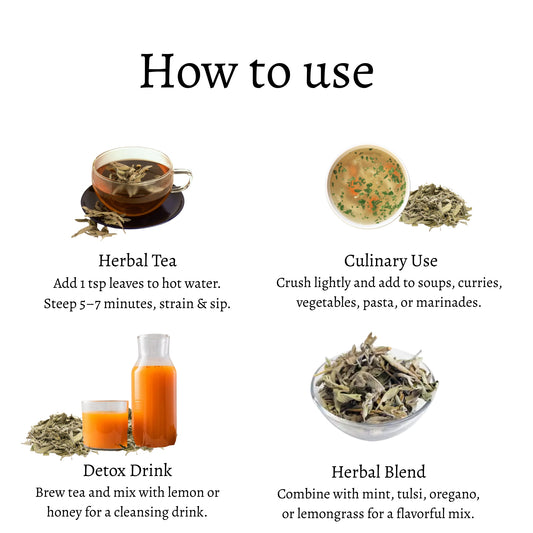 How to use

Herbal Tea
Add 1 tsp leaves to hot water. Steep 5–7 minutes, strain & sip.

Culinary Use
Crush lightly and add to soups, curries, vegetables, pasta, or marinades.

Detox Drink
Brew tea and mix with lemon or honey for a cleansing drink.

Herbal Blend
Combine with mint, tulsi, oregano, or lemongrass for a flavorful mix.