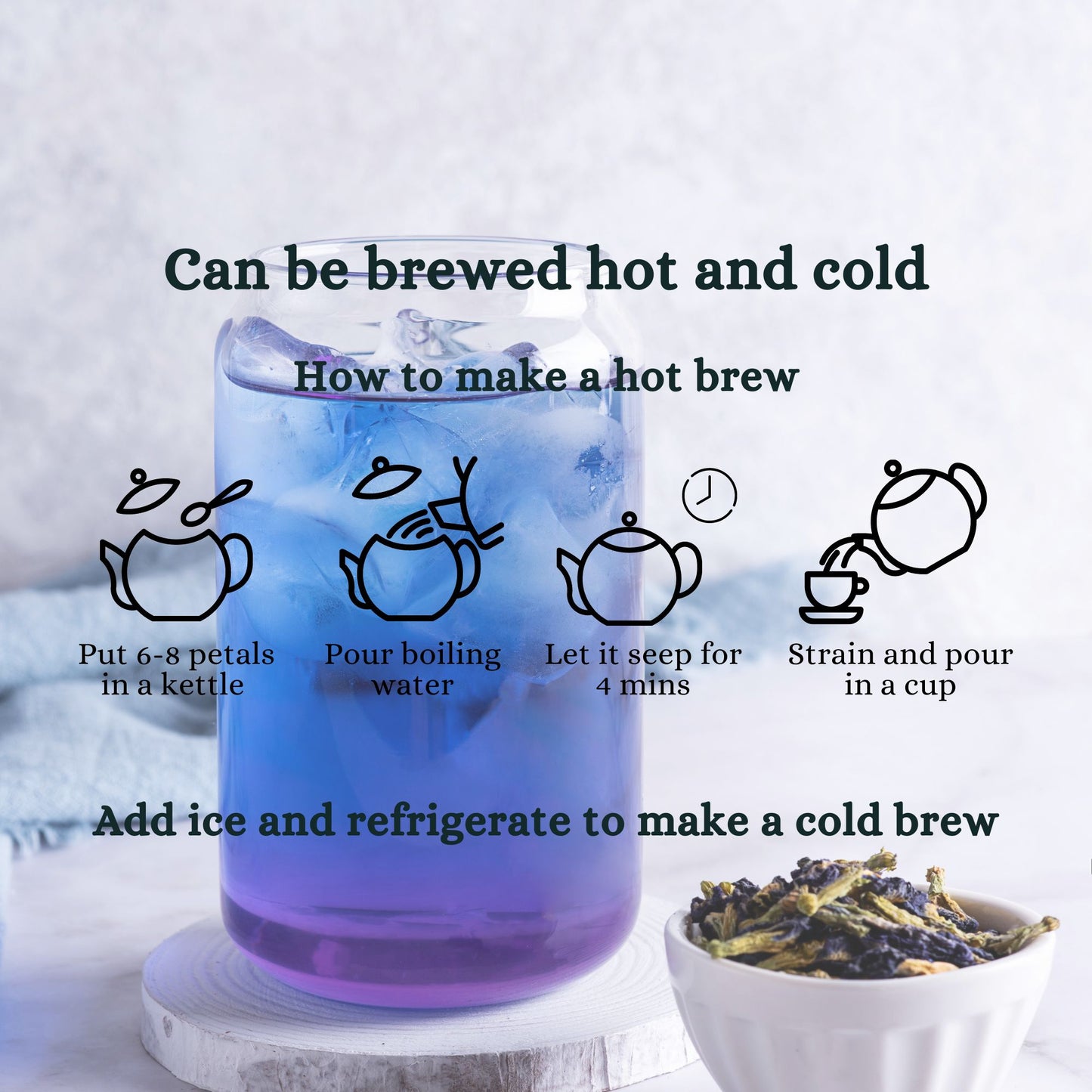 Can be brewed hot and cold

How to make a hot brew

Put 6-8 petals in a kettle

Pour boiling water

Let it seep for 4 mins

Strain and pour in a cup

Add ice and refrigerate to make a cold brew